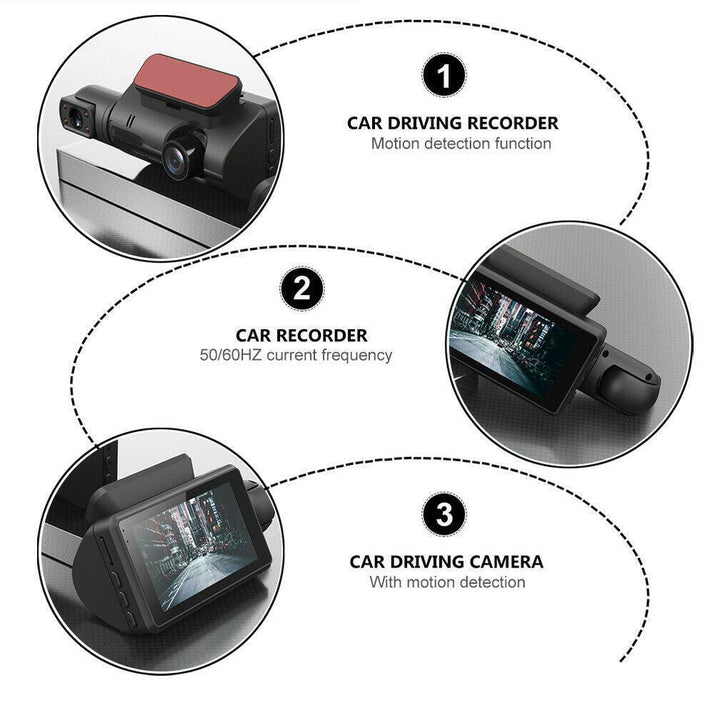 1

CAR DRIVING RECORDER
Motion detection function

2

CAR RECORDER
50/60HZ current frequency

3

CAR DRIVING CAMERA
With motion detection